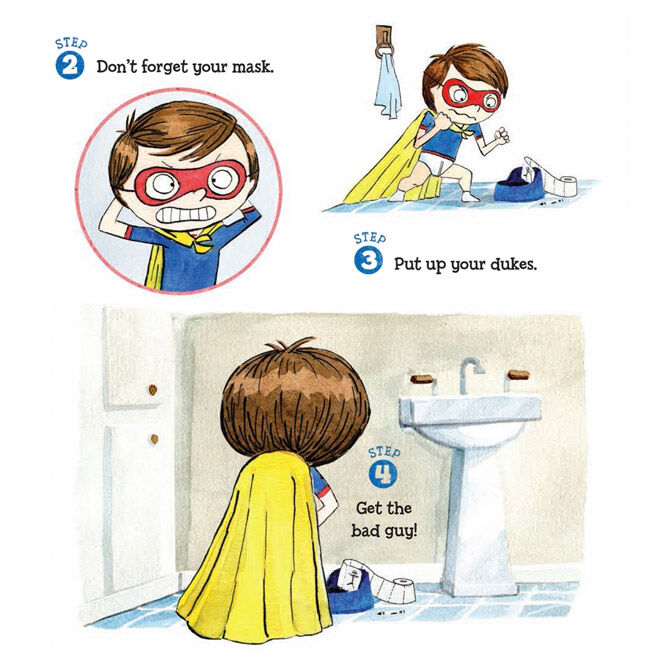 STEP
2 Don't forget your mask.

STEP
3 Put up your dukes.

STEP
4
Get the bad guy!